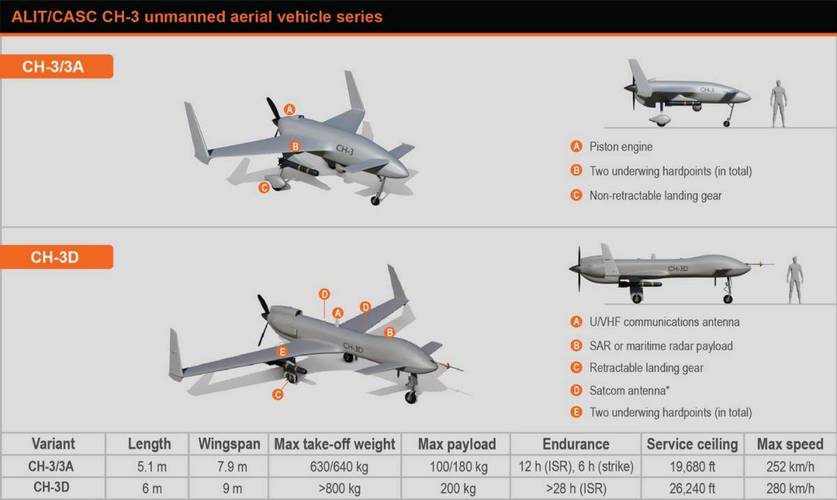 ALIT/CASC CH-3 unmanned aerial vehicle series

CH-3/3A

A
B
C
CH-3
CH-3

A Piston engine
B Two underwing hardpoints (in total)
C Non-retractable landing gear

CH-3D

D
A
D
B
E
C
CH-3D
CH-3D

A U/VHF communications antenna
B SAR or maritime radar payload
C Retractable landing gear
D Satcom antenna*
E Two underwing hardpoints (in total)

| Variant | Length | Wingspan | Max take-off weight | Max payload | Endurance | Service ceiling | Max speed |
|---|---|---|---|---|---|---|---|
| CH-3/3A | 5.1 m | 7.9 m | 630/640 kg | 100/180 kg | 12 h (ISR), 6 h (strike) | 19,680 ft | 252 km/h |
| CH-3D | 6 m | 9 m | >800 kg | 200 kg | >28 h (ISR) | 26,240 ft | 280 km/h |