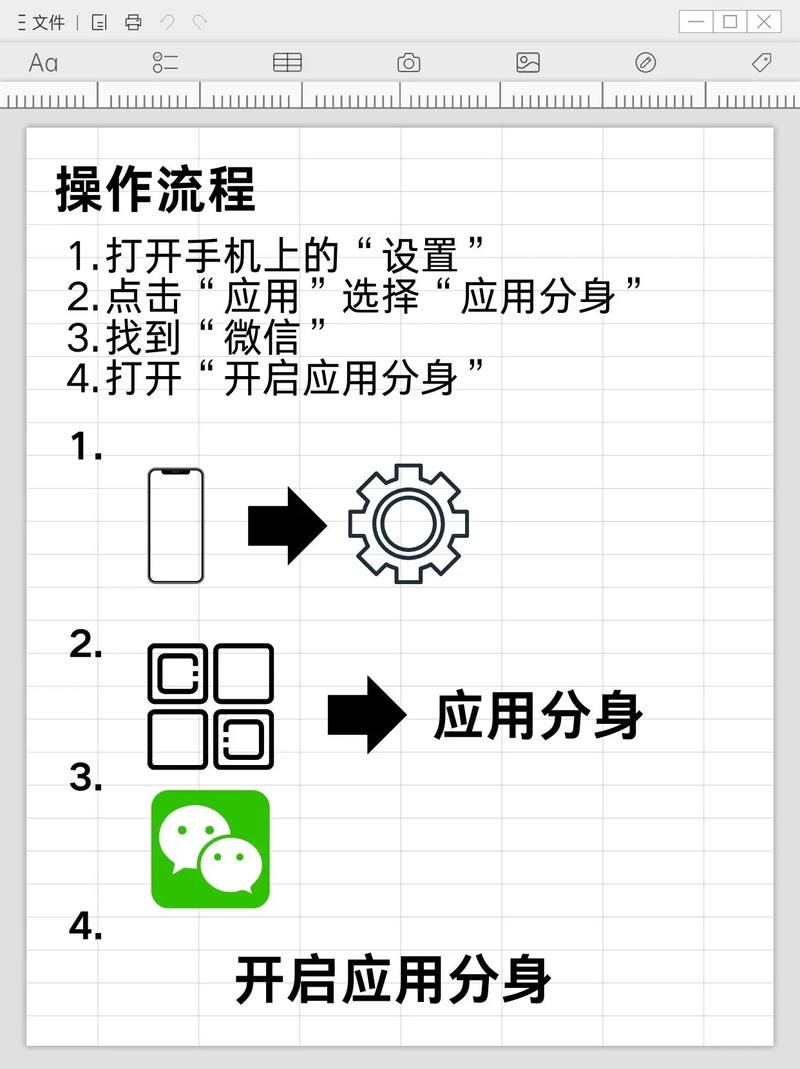 文件

Aa

操作流程

1.打开手机上的“设置”
2.点击“应用”选择“应用分身”
3.找到“微信”
4.打开“开启应用分身”

1.

2.

应用分身

3.

4.

开启应用分身