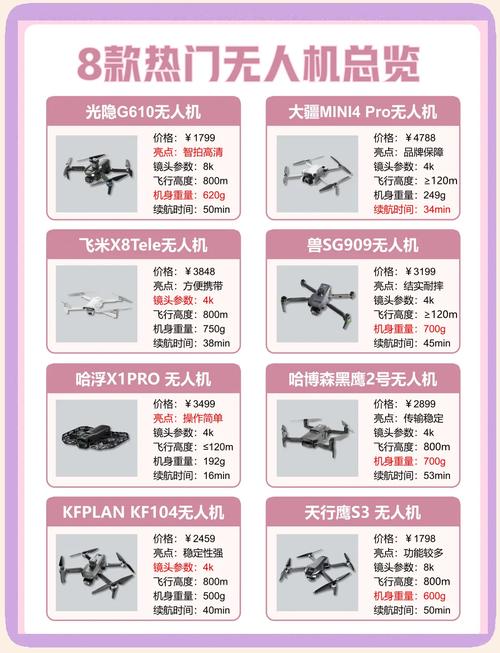 8款热门无人机总览

光隐G610无人机
价格：￥1799
亮点：智拍高清
镜头参数：8k
飞行高度：800m
机身重量：620g
续航时间：50min

大疆MINI4 Pro无人机
价格：￥4788
亮点：品牌保障
镜头参数：4k
飞行高度：≥120m
机身重量：249g
续航时间：34min

飞米X8Tele无人机
价格：￥3848
亮点：方便携带
镜头参数：4k
飞行高度：800m
机身重量：750g
续航时间：38min

兽SG909无人机
价格：￥3199
亮点：结实耐摔
镜头参数：4k
飞行高度：≥120m
机身重量：700g
续航时间：45min

哈浮X1PRO 无人机
价格：￥3499
亮点：操作简单
镜头参数：4k
飞行高度：≤120m
机身重量：192g
续航时间：16min

哈博森黑鹰2号无人机
价格：￥2899
亮点：传输稳定
镜头参数：4k
飞行高度：800m
机身重量：700g
续航时间：53min

KFPLAN KF104无人机
价格：￥2459
亮点：稳定性强
镜头参数：4k
飞行高度：800m
机身重量：500g
续航时间：40min

天行鹰S3 无人机
价格：￥1798
亮点：功能较多
镜头参数：8k
飞行高度：800m
机身重量：600g
续航时间：50min