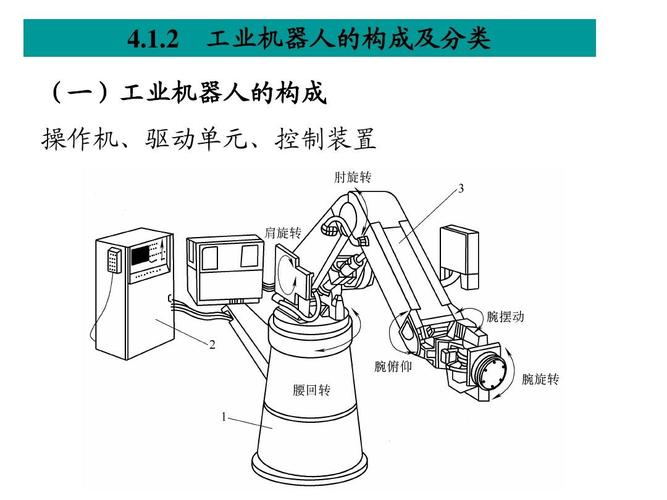 4.1.2 工业机器人的构成及分类

（一）工业机器人的构成

操作机、驱动单元、控制装置

肘旋转

3

肩旋转

腕摆动

2

腕俯仰

腕旋转

腰回转

1