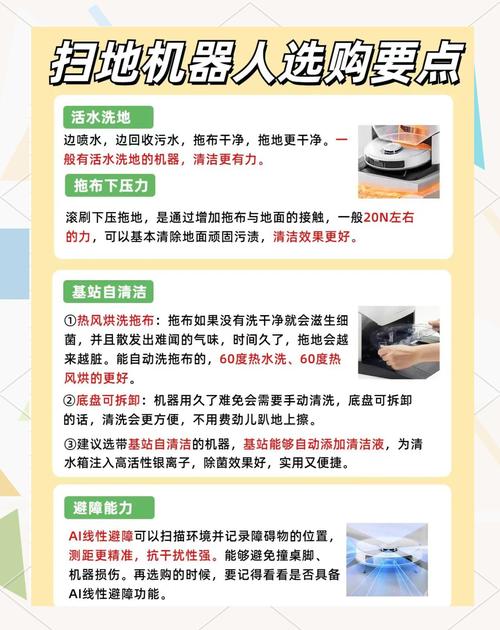 扫地机器人选购要点

活水洗地

边喷水，边回收污水，拖布干净，拖地更干净。一般有活水洗地的机器，清洁更有力。

拖布下压力

滚刷下压拖地，是通过增加拖布与地面的接触，一般20N左右的力，可以基本清除地面顽固污渍，清洁效果更好。

基站自清洁

①热风烘洗拖布：拖布如果没有洗干净就会滋生细菌，并且散发出难闻的气味，时间久了，拖地会越来越脏。能自动洗拖布的，60度热水洗、60度热风烘的更好。

②底盘可拆卸：机器用久了难免会需要手动清洗，底盘可拆卸的话，清洗会更方便，不用费劲儿趴地上擦。

③建议选带基站自清洁的机器，基站能够自动添加清洁液，为清水箱注入高活性银离子，除菌效果好，实用又便捷。

避障能力

AI线性避障可以扫描环境并记录障碍物的位置，测距更精准，抗干扰性强。能够避免撞桌脚、机器损伤。再选购的时候，要记得看看是否具备AI线性避障功能。