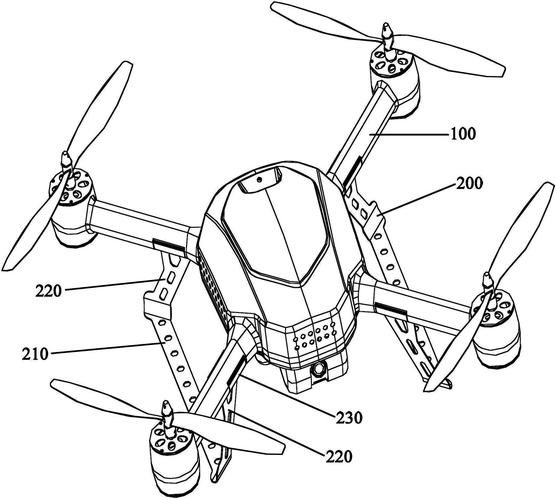 100
200
220
210
230
220