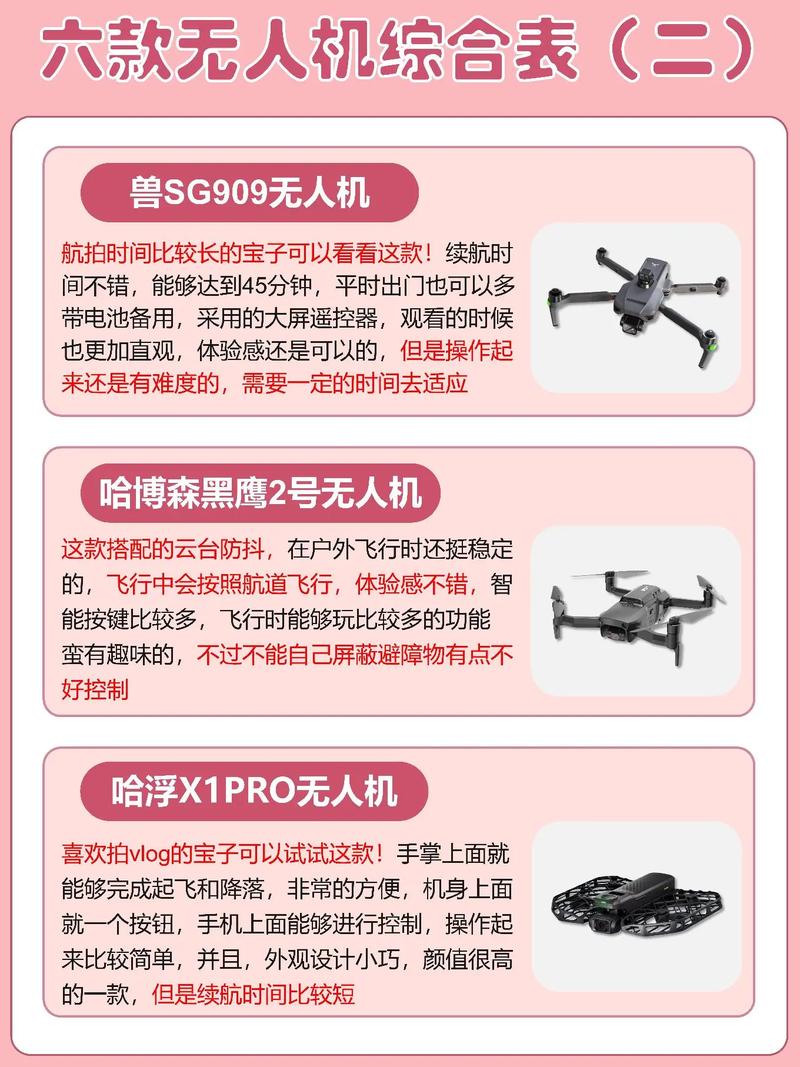 六款无人机综合表（二）

兽SG909无人机

航拍时间比较长的宝子可以看看这款！续航时间不错，能够达到45分钟，平时出门也可以多带电池备用，采用的大屏遥控器，观看的时候也更加直观，体验感还是可以的，但是操作起来还是有难度的，需要一定的时间去适应

哈博森黑鹰2号无人机

这款搭配的云台防抖，在户外飞行时还挺稳定的，飞行中会按照航道飞行，体验感不错，智能按键比较多，飞行时能够玩比较多的功能蛮有趣味的，不过不能自己屏蔽避障物有点不好控制

哈浮X1PRO无人机

喜欢拍vlog的宝子可以试试这款！手掌上面就能够完成起飞和降落，非常的方便，机身上面就一个按钮，手机上面能够进行控制，操作起来比较简单，并且，外观设计小巧，颜值很高的一款，但是续航时间比较短