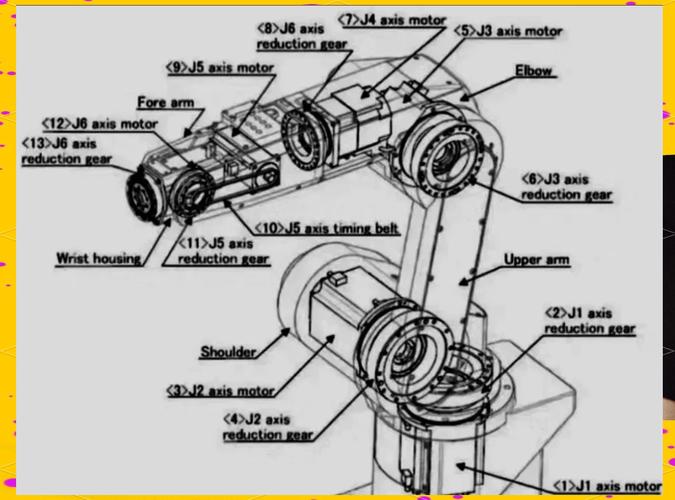 <7>J4 axis motor

<8>J6 axis reduction gear

<5>J3 axis motor

<9>J5 axis motor

Elbow

Fore arm

<12>J6 axis motor

<13>J6 axis reduction gear

<6>J3 axis reduction gear

<10>J5 axis timing belt

<11>J5 axis reduction gear

Wrist housing

Upper arm

<2>J1 axis reduction gear

Shoulder

<3>J2 axis motor

<4>J2 axis reduction gear

<1>J1 axis motor