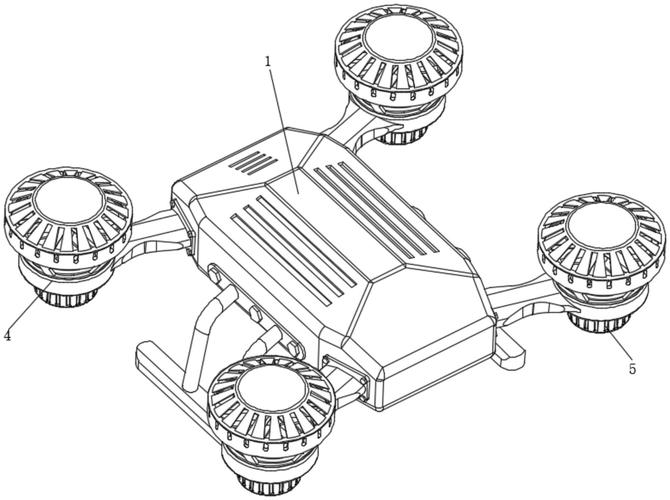 1

4

5