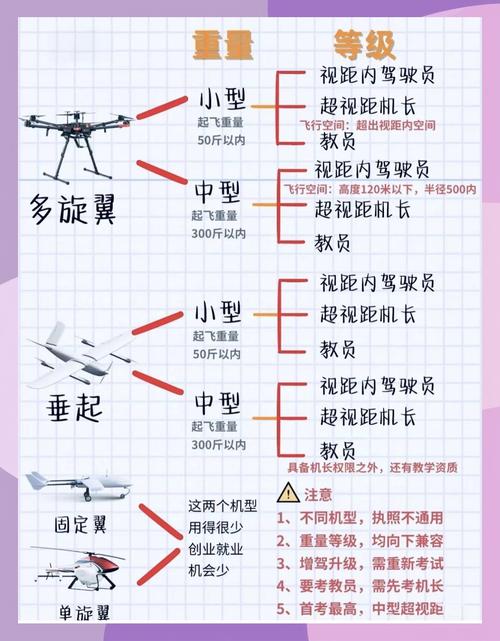 重量 等级

多旋翼

小型
起飞重量
50斤以内

视距内驾驶员
超视距机长
飞行空间：超出视距内空间
教员

中型
起飞重量
300斤以内

视距内驾驶员
飞行空间：高度120米以下，半径500内
超视距机长
教员

垂起

小型
起飞重量
50斤以内

视距内驾驶员
超视距机长
教员

中型
起飞重量
300斤以内

视距内驾驶员
超视距机长
教员
具备机长权限之外，还有教学资质

固定翼
单旋翼

这两个机型
用得很少
创业就业
机会少

注意
1、不同机型，执照不通用
2、重量等级，均向下兼容
3、增驾升级，需重新考试
4、要考教员，需先考机长
5、首考最高，中型超视距